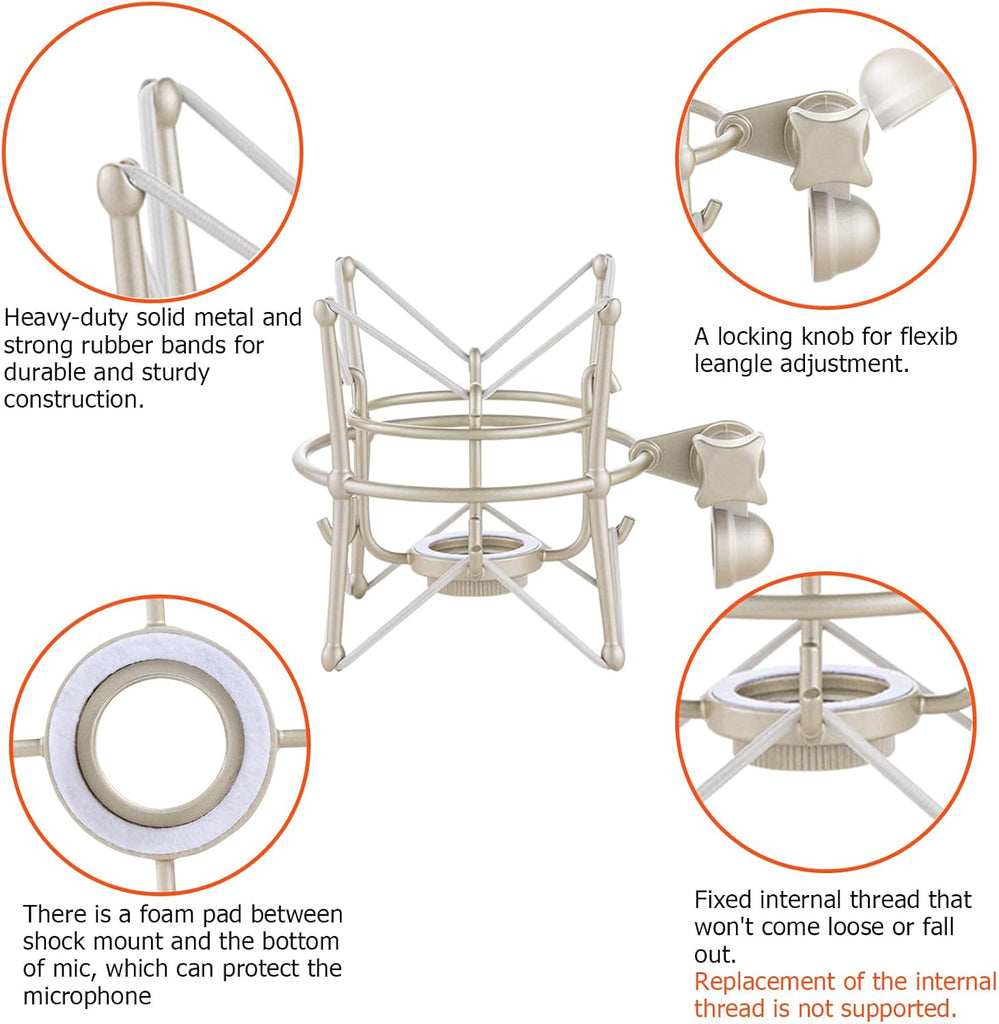 Heavy-duty solid metal and strong rubber bands for durable and sturdy construction.

A locking knob for flexib leangle adjustment.

There is a foam pad between shock mount and the bottom of mic, which can protect the microphone

Fixed internal thread that won't come loose or fall out.
Replacement of the internal thread is not supported.